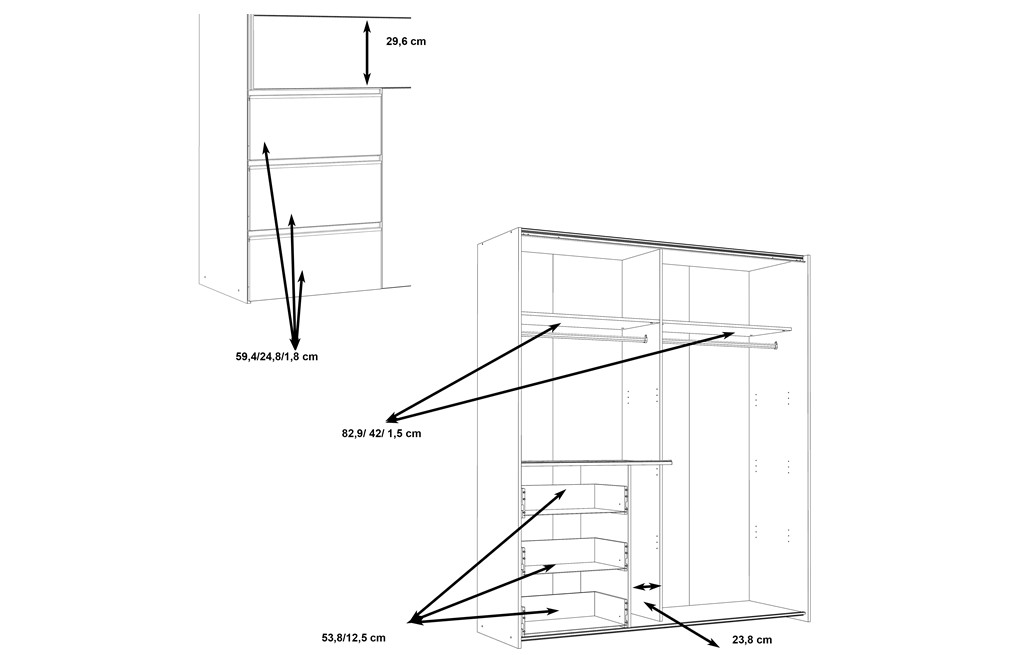 29,6 cm

59,4/24,8/1,8 cm

82,9/ 42/ 1,5 cm

53,8/12,5 cm

23,8 cm